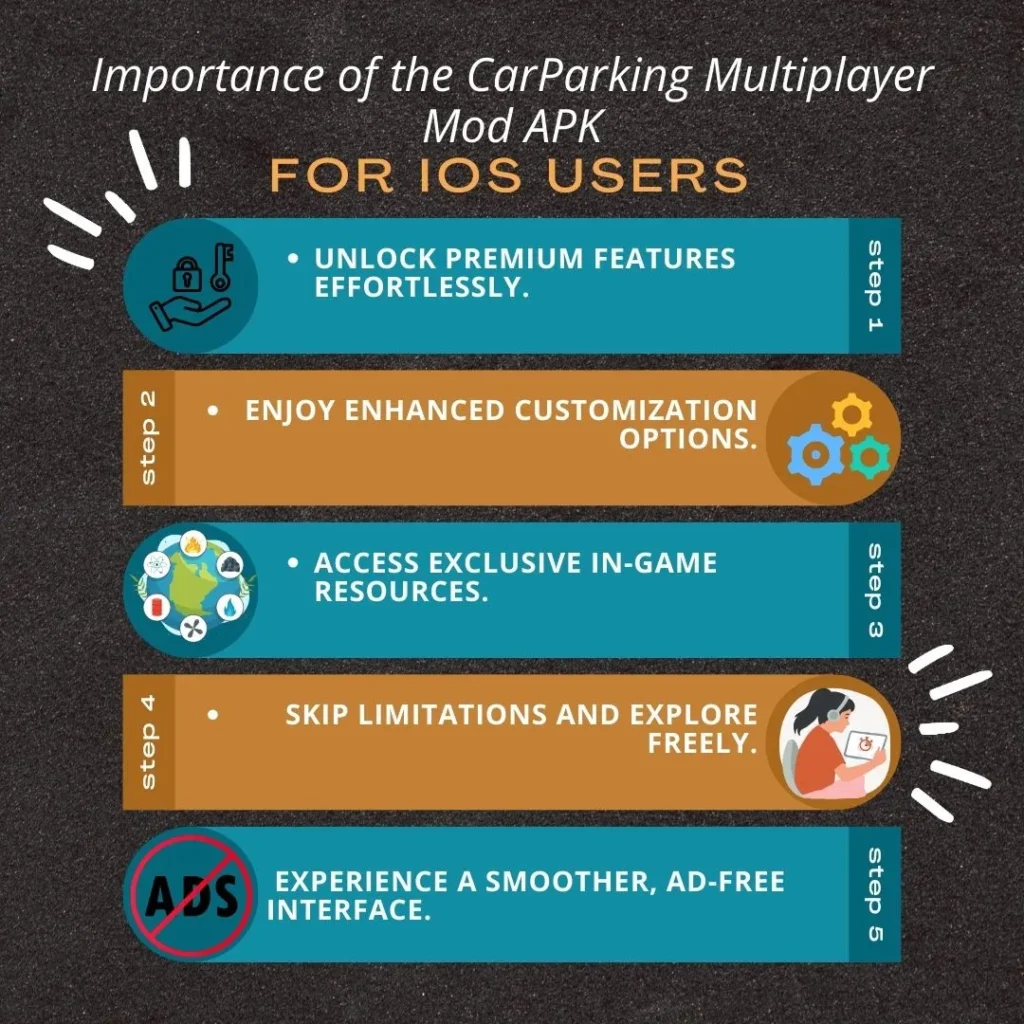 Importance of the CarParking Multiplayer Mod APK

FOR IOS USERS

• UNLOCK PREMIUM FEATURES EFFORTLESSLY.

step 1

step 2

• ENJOY ENHANCED CUSTOMIZATION OPTIONS.

• ACCESS EXCLUSIVE IN-GAME RESOURCES.

step 3

step 4

• SKIP LIMITATIONS AND EXPLORE FREELY.

ADS

EXPERIENCE A SMOOTHER, AD-FREE INTERFACE.

step 5